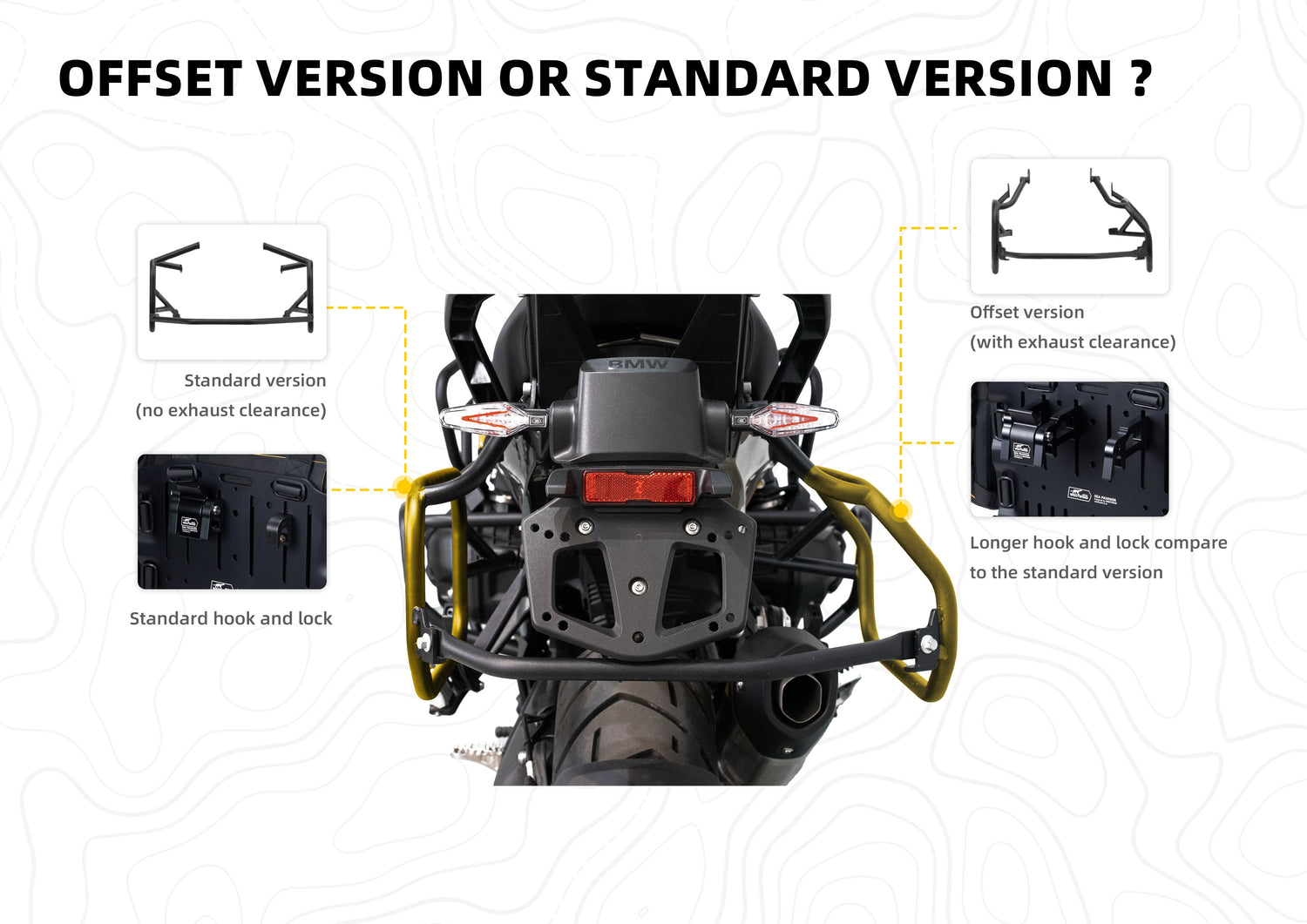 OFFSET VERSION OR STANDARD VERSION ?

Standard version
(no exhaust clearance)

Standard hook and lock

BMW

Offset version
(with exhaust clearance)

Longer hook and lock compare to the standard version